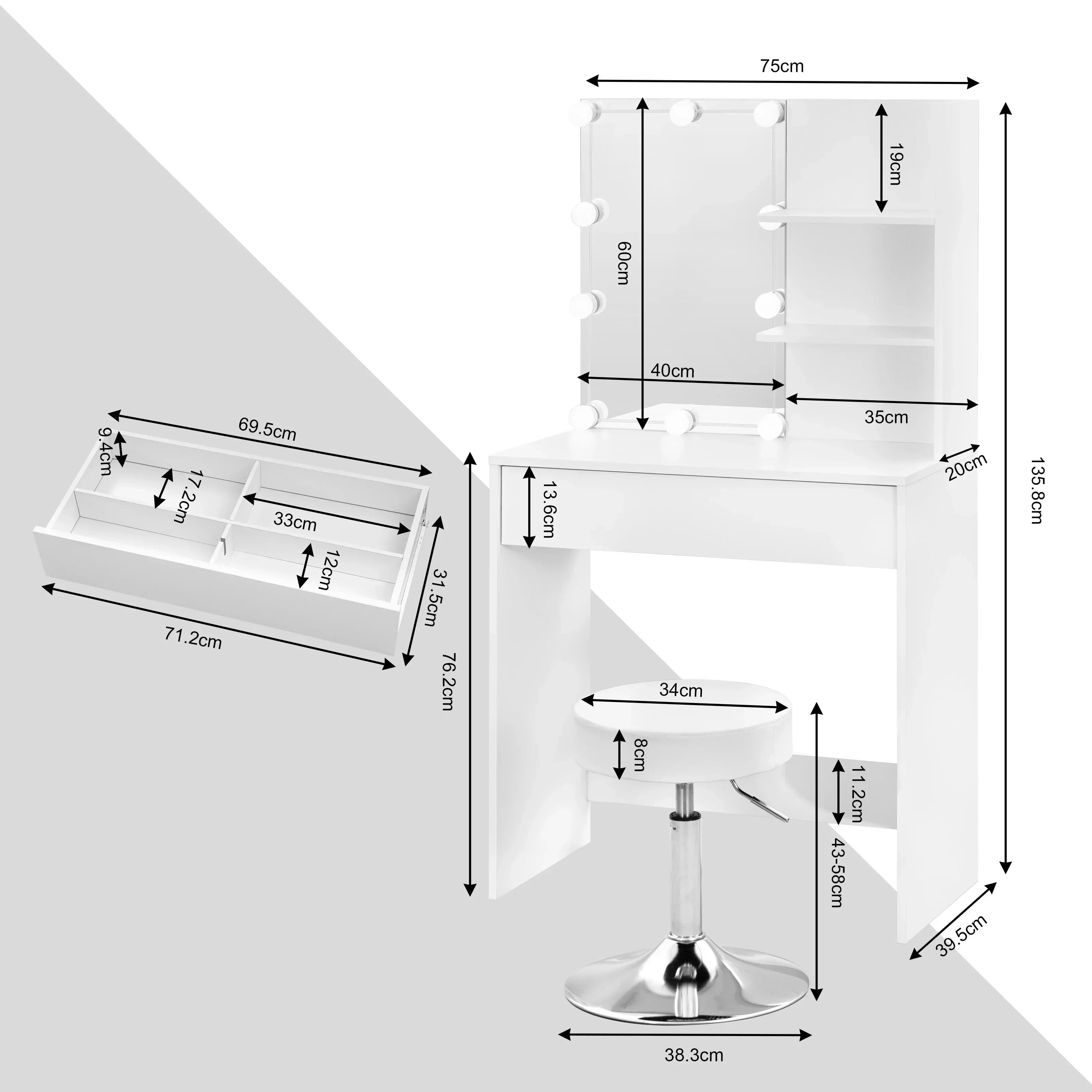 75cm

19cm

60cm

40cm

35cm

20cm

135.8cm

69.5cm

9.4cm

17.2cm

33cm

12cm

31.5cm

71.2cm

13.6cm

76.2cm

34cm

8cm

11.2cm

43-58cm

39.5cm

38.3cm